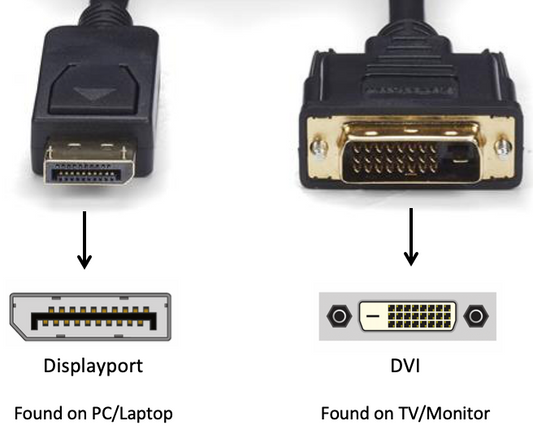 Displayport

Found on PC/Laptop

DVI

Found on TV/Monitor